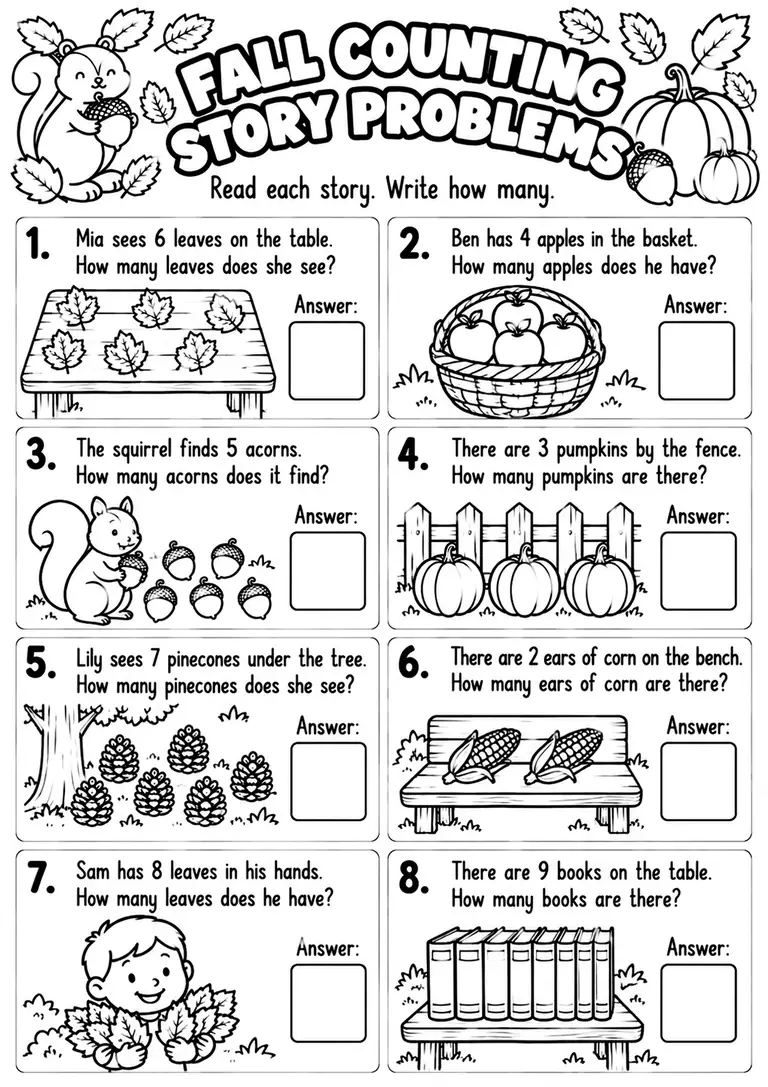 FALL COUNTING STORY PROBLEMS

Read each story. Write how many.

1. Mia sees 6 leaves on the table. How many leaves does she see?

Answer:

2. Ben has 4 apples in the basket. How many apples does he have?

Answer:

3. The squirrel finds 5 acorns. How many acorns does it find?

Answer:

4. There are 3 pumpkins by the fence. How many pumpkins are there?

Answer:

5. Lily sees 7 pinecones under the tree. How many pinecones does she see?

Answer:

6. There are 2 ears of corn on the bench. How many ears of corn are there?

Answer:

7. Sam has 8 leaves in his hands. How many leaves does he have?

Answer:

8. There are 9 books on the table. How many books are there?

Answer: